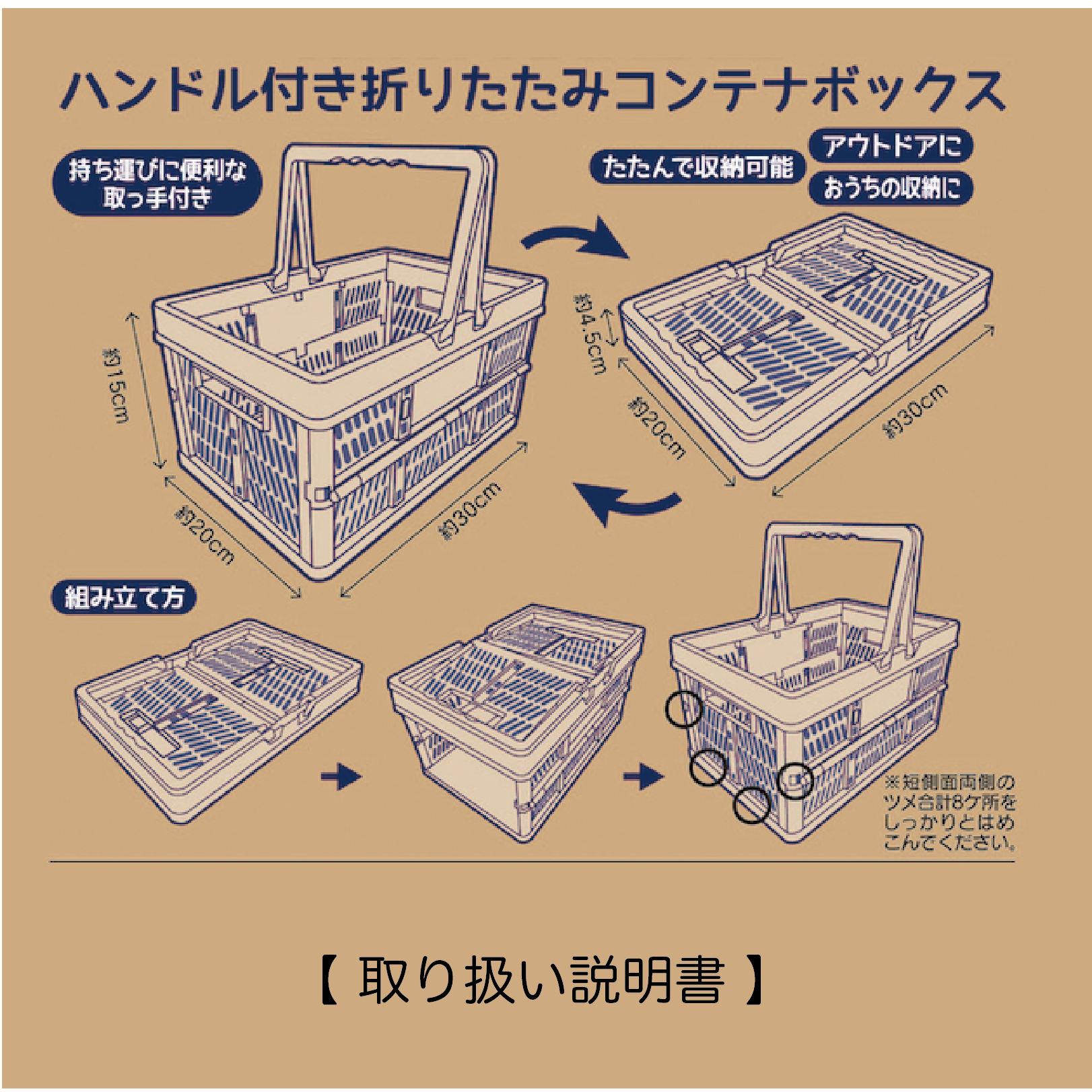 ハンドル付き折りたたみコンテナボックス

持ち運びに便利な取っ手付き

たたんで収納可能

アウトドアに

おうちの収納に

約15cm

約20cm

約30cm

約4.5cm

約20cm

約30cm

組み立て方

※短側面両側のツメ合計8ケ所をしっかりとはめこんでください。

【 取り扱い説明書 】